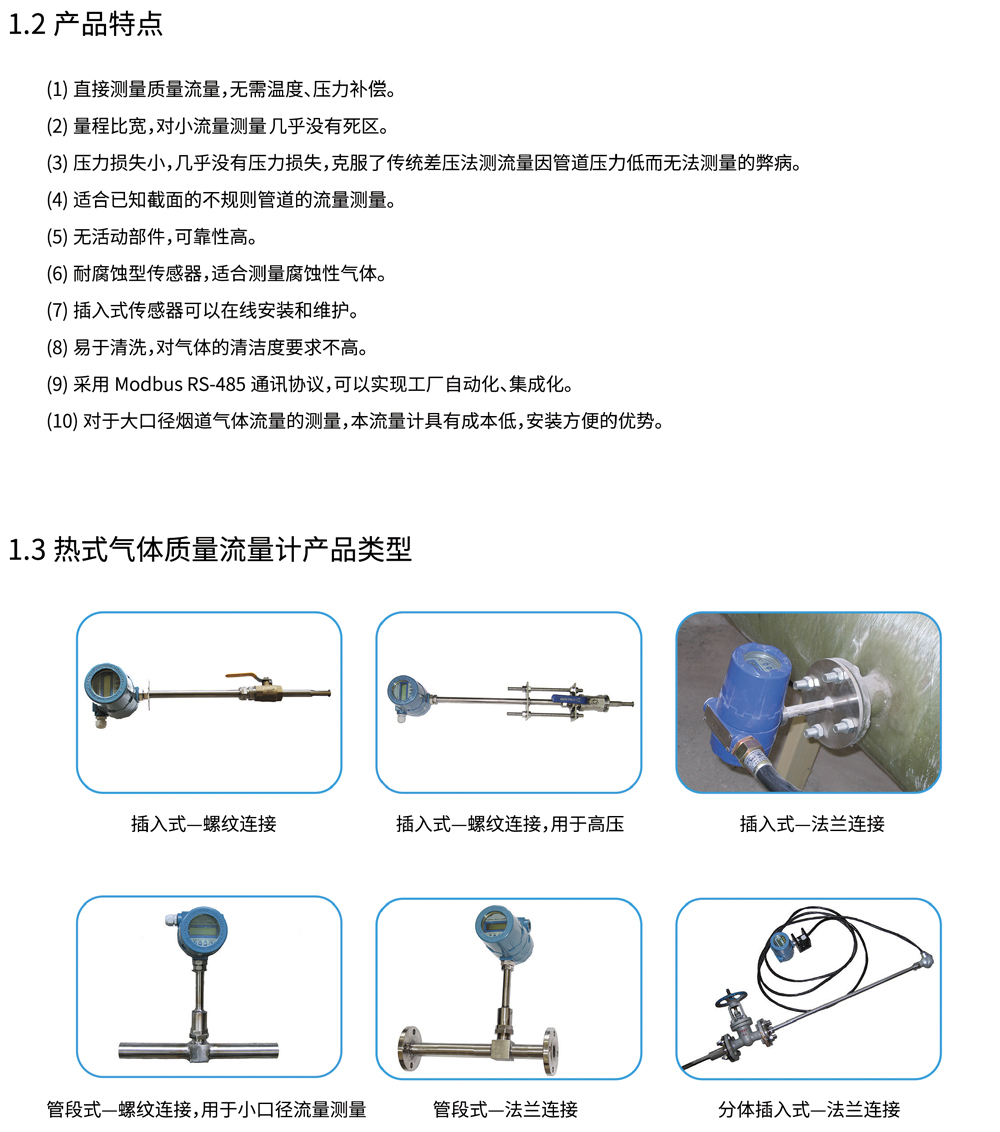 1.2 产品特点

(1) 直接测量质量流量，无需温度、压力补偿。

(2) 量程比宽，对小流量测量几乎没有死区。

(3) 压力损失小，几乎没有压力损失，克服了传统差压法测流量因管道压力低而无法测量的弊病。

(4) 适合已知截面的不规则管道的流量测量。

(5) 无活动部件，可靠性高。

(6) 耐腐蚀型传感器，适合测量腐蚀性气体。

(7) 插入式传感器可以在线安装和维护。

(8) 易于清洗，对气体的清洁度要求不高。

(9) 采用 Modbus RS-485 通讯协议，可以实现工厂自动化、集成化。

(10) 对于大口径烟道气体流量的测量，本流量计具有成本低，安装方便的优势。

1.3 热式气体质量流量计产品类型

插入式—螺纹连接

插入式—螺纹连接，用于高压

插入式—法兰连接

管段式—螺纹连接，用于小口径流量测量

管段式—法兰连接

分体插入式—法兰连接