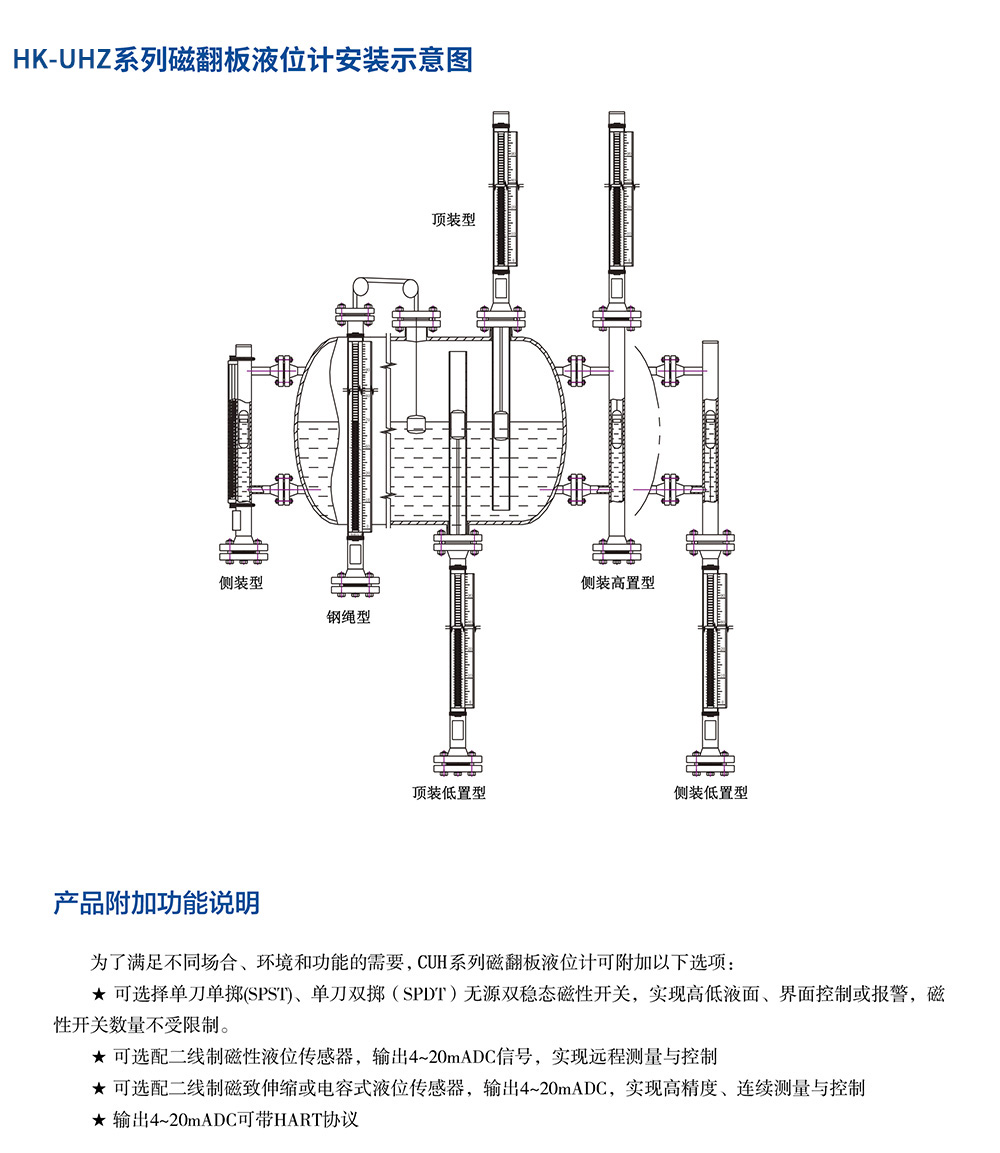 HK-UHZ系列磁翻板液位计安装示意图

顶装型

侧装型

钢绳型

侧装高置型

顶装低置型

侧装低置型

产品附加功能说明

为了满足不同场合、环境和功能的需要，CUH系列磁翻板液位计可附加以下选项：

★ 可选择单刀单掷(SPST)、单刀双掷（SPDT）无源双稳态磁性开关，实现高低液面、界面控制或报警，磁性开关数量不受限制。

★ 可选配二线制磁性液位传感器，输出4~20mADC信号，实现远程测量与控制

★ 可选配二线制磁致伸缩或电容式液位传感器，输出4~20mADC，实现高精度、连续测量与控制

★ 输出4~20mADC可带HART协议